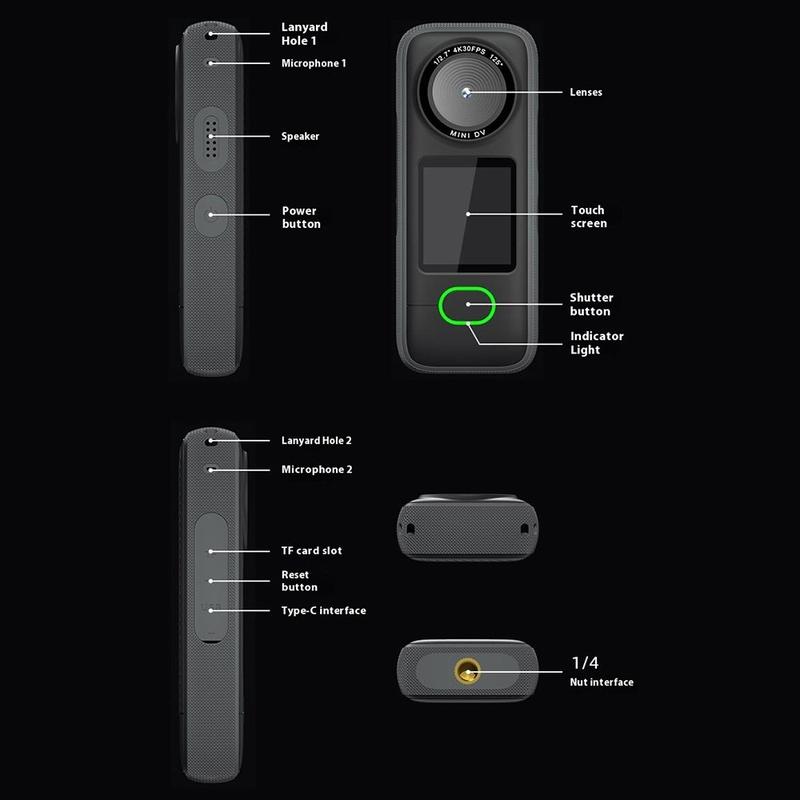 Lanyard Hole 1

Microphone 1

Speaker

Power button

1/2.7" 4K30FPS 125°

MINI DV

Lenses

Touch screen

Shutter button

Indicator Light

Lanyard Hole 2

Microphone 2

TF card slot

Reset button

Type-C interface

1/4
Nut interface