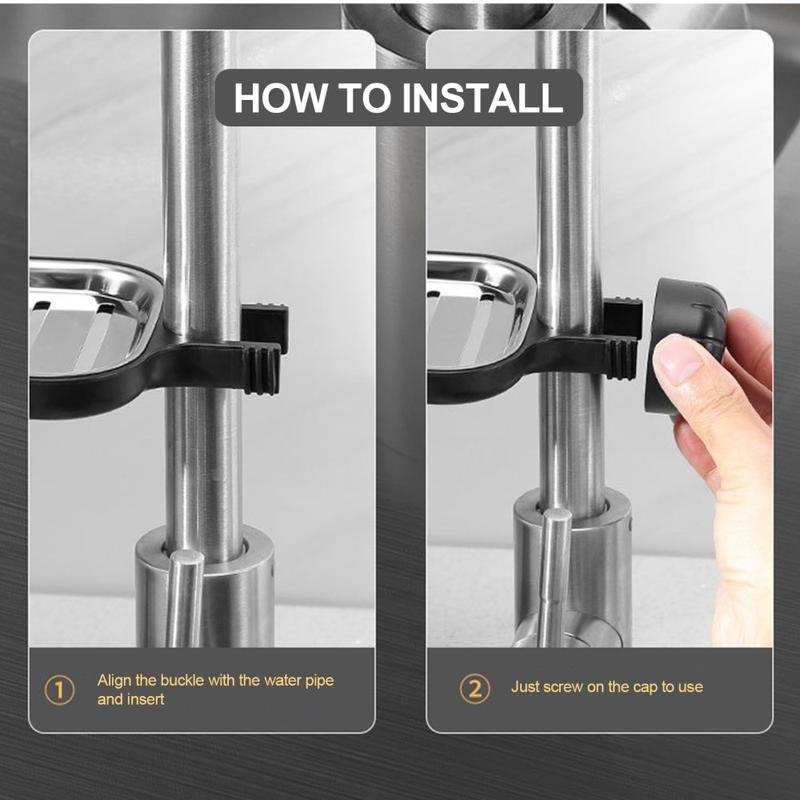 HOW TO INSTALL

① Align the buckle with the water pipe and insert

② Just screw on the cap to use